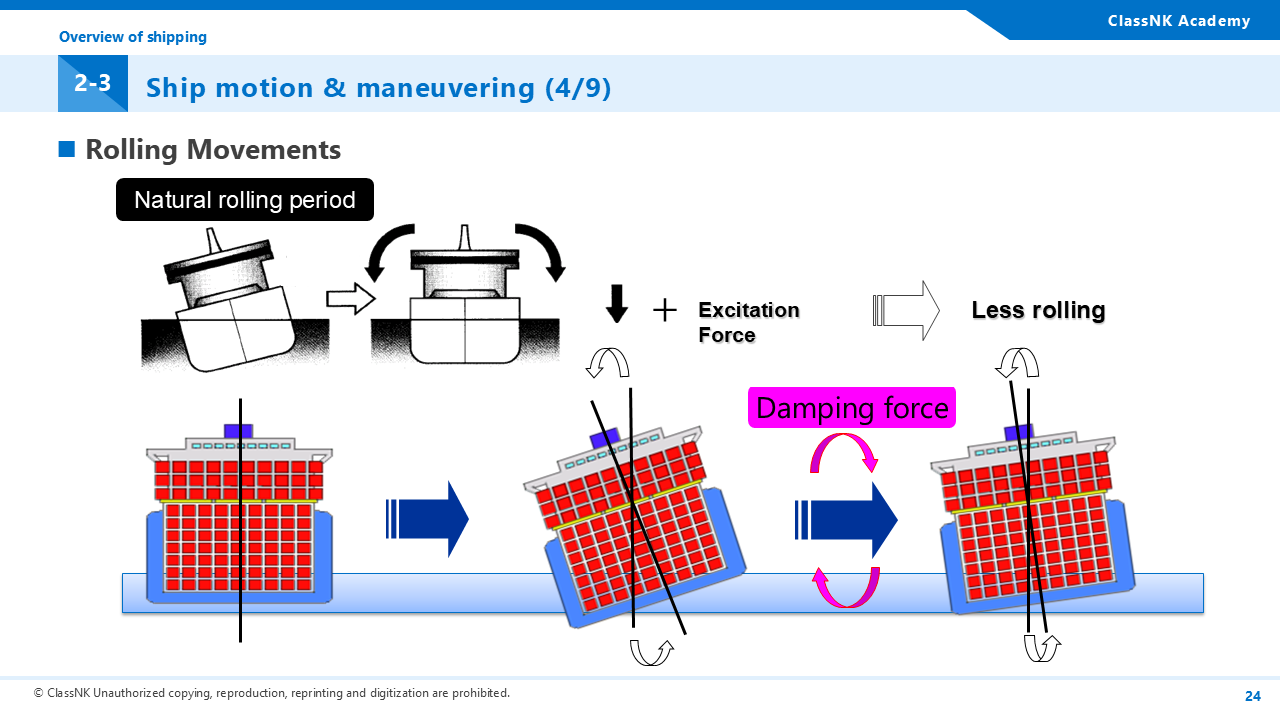 ClassNK Academy

Overview of shipping

2-3 Ship motion & maneuvering (4/9)

■ Rolling Movements

Natural rolling period

+ Excitation Force

Less rolling

Damping force

© ClassNK Unauthorized copying, reproduction, reprinting and digitization are prohibited.

24